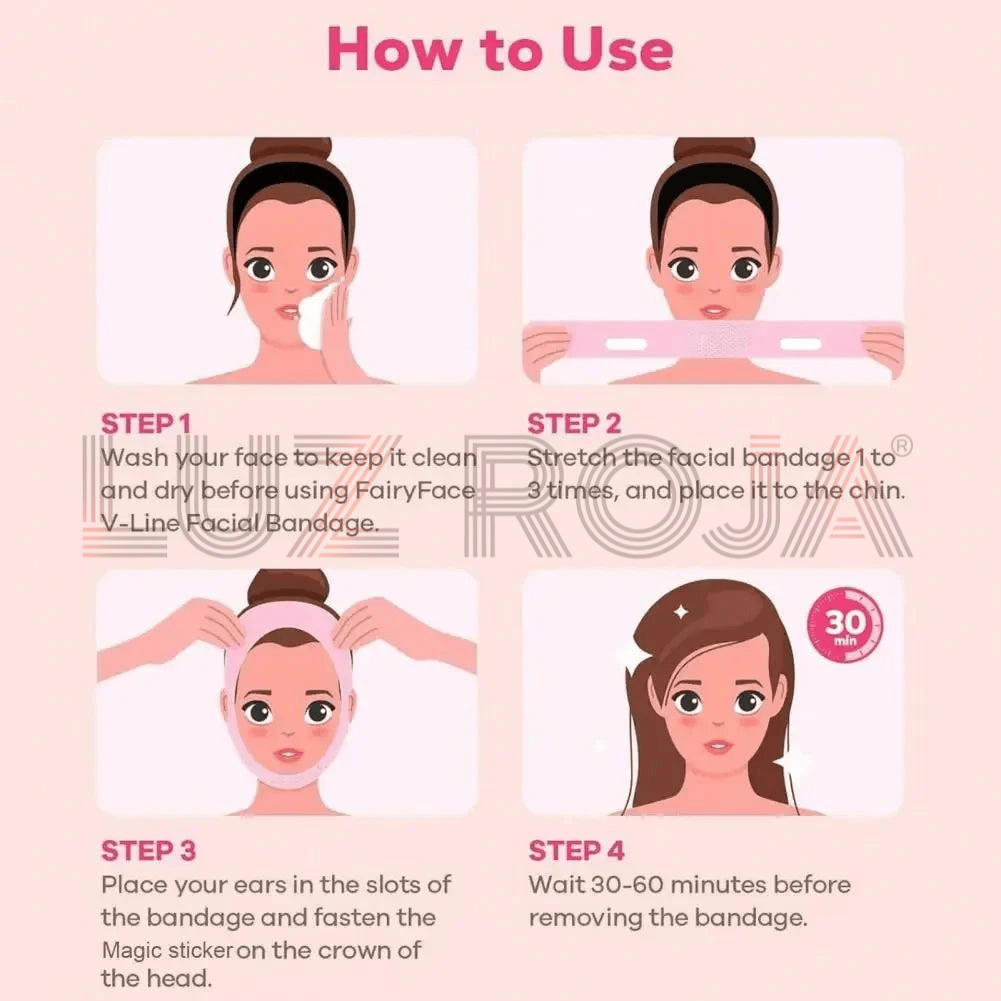 How to Use

STEP 1
Wash your face to keep it clean and dry before using FairyFace V-Line Facial Bandage.

STEP 2
Stretch the facial bandage 1 to 3 times, and place it to the chin.

LUZ ROJA®

30 min

STEP 3
Place your ears in the slots of the bandage and fasten the Magic sticker on the crown of the head.

STEP 4
Wait 30-60 minutes before removing the bandage.